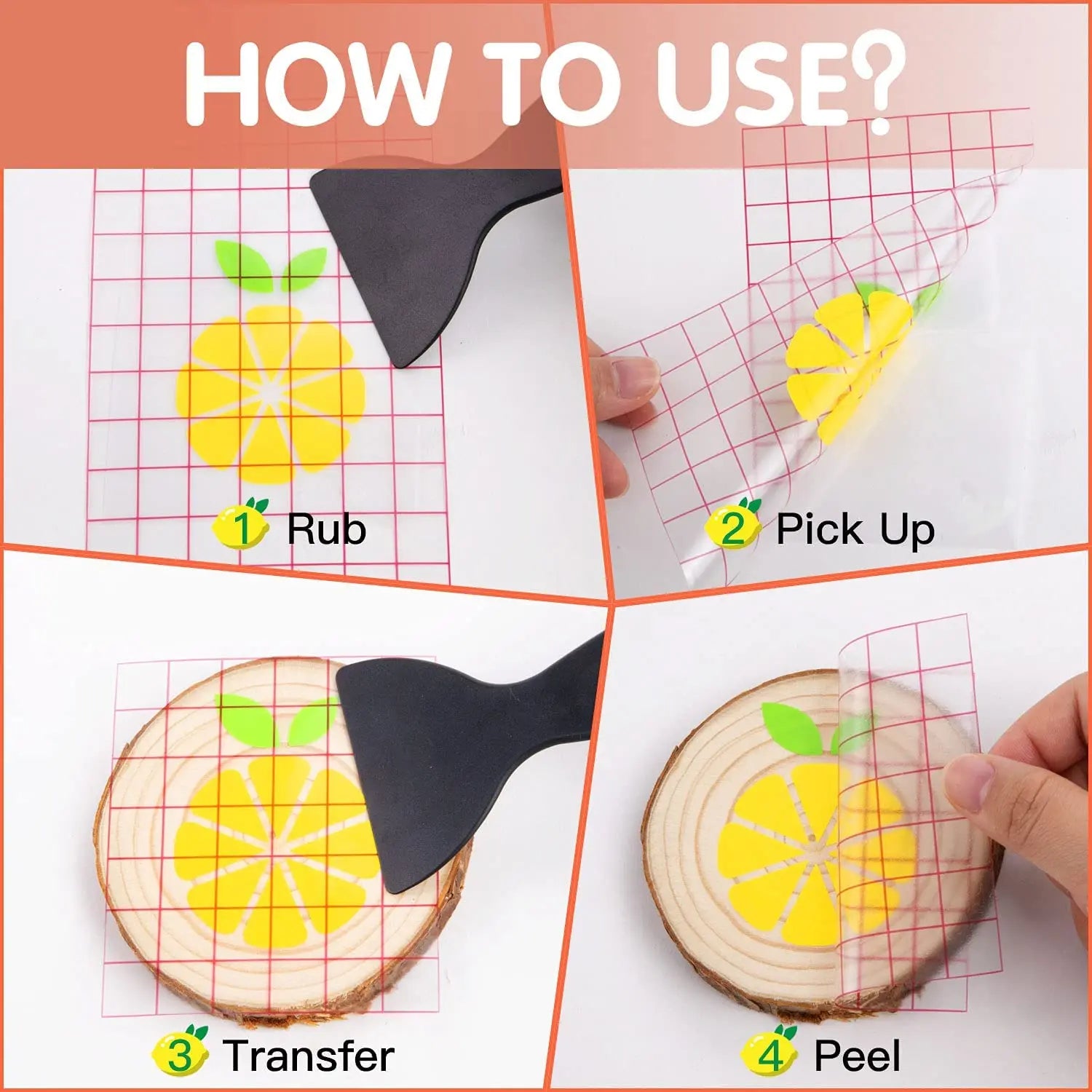 HOW TO USE?

1 Rub

2 Pick Up

3 Transfer

4 Peel